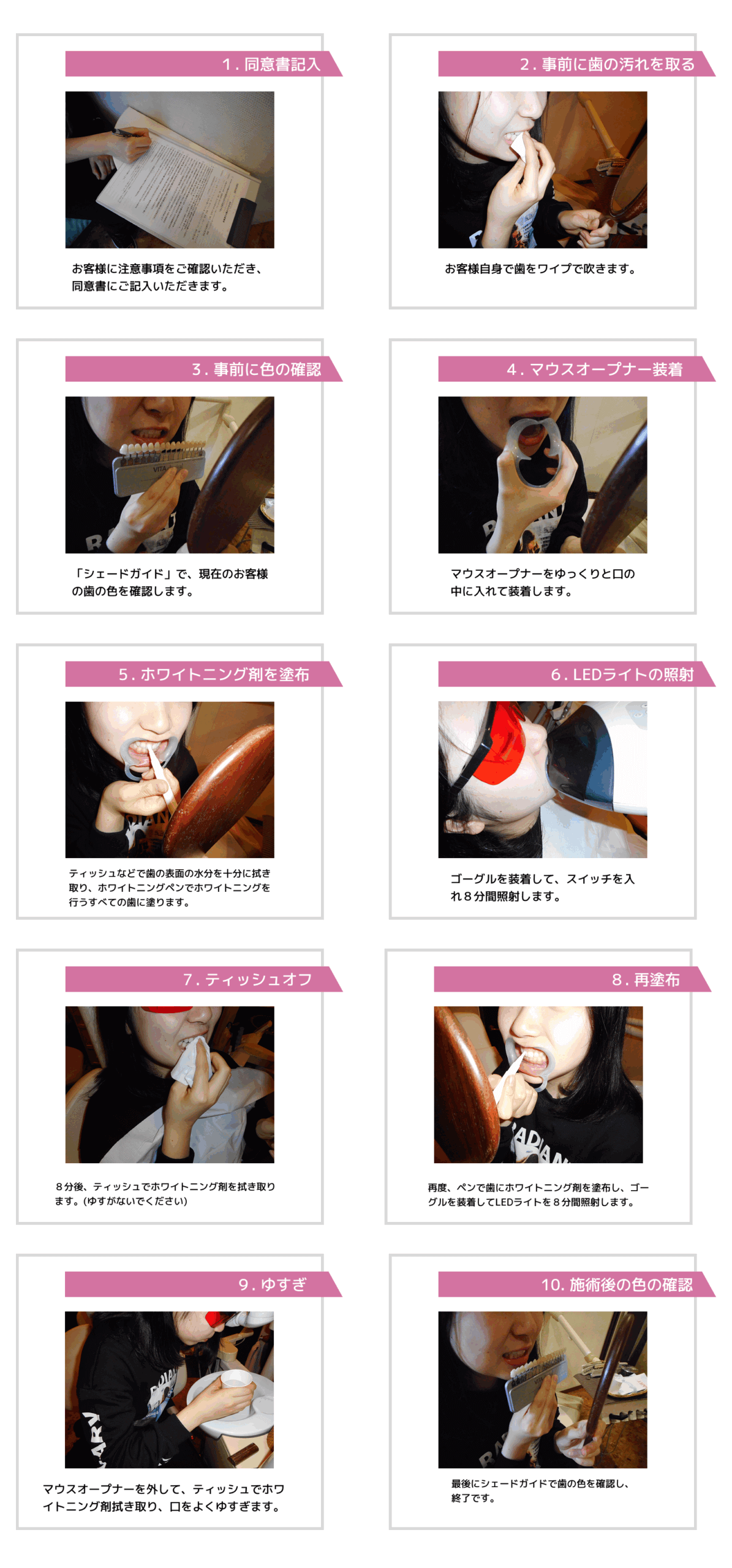 1. 同意書記入

お客様に注意事項をご確認いただき、同意書にご記入いただきます。

2. 事前に歯の汚れを取る

お客様自身で歯をワイプで吹きます。

3. 事前に色の確認

VITA

「シェードガイド」で、現在のお客様の歯の色を確認します。

4. マウスオープナー装着

マウスオープナーをゆっくりと口の中に入れて装着します。

5. ホワイトニング剤を塗布

ティッシュなどで歯の表面の水分を十分に拭き取り、ホワイトニングペンでホワイトニングを行うすべての歯に塗ります。

6. LEDライトの照射

ゴーグルを装着して、スイッチを入れ8分間照射します。

7. ティッシュオフ

8分後、ティッシュでホワイトニング剤を拭き取ります。(ゆすがないでください)

8. 再塗布

再度、ペンで歯にホワイトニング剤を塗布し、ゴーグルを装着してLEDライトを8分間照射します。

9. ゆすぎ

マウスオープナーを外して、ティッシュでホワイトニング剤拭き取り、口をよくゆすぎます。

10. 施術後の色の確認

最後にシェードガイドで歯の色を確認し、終了です。